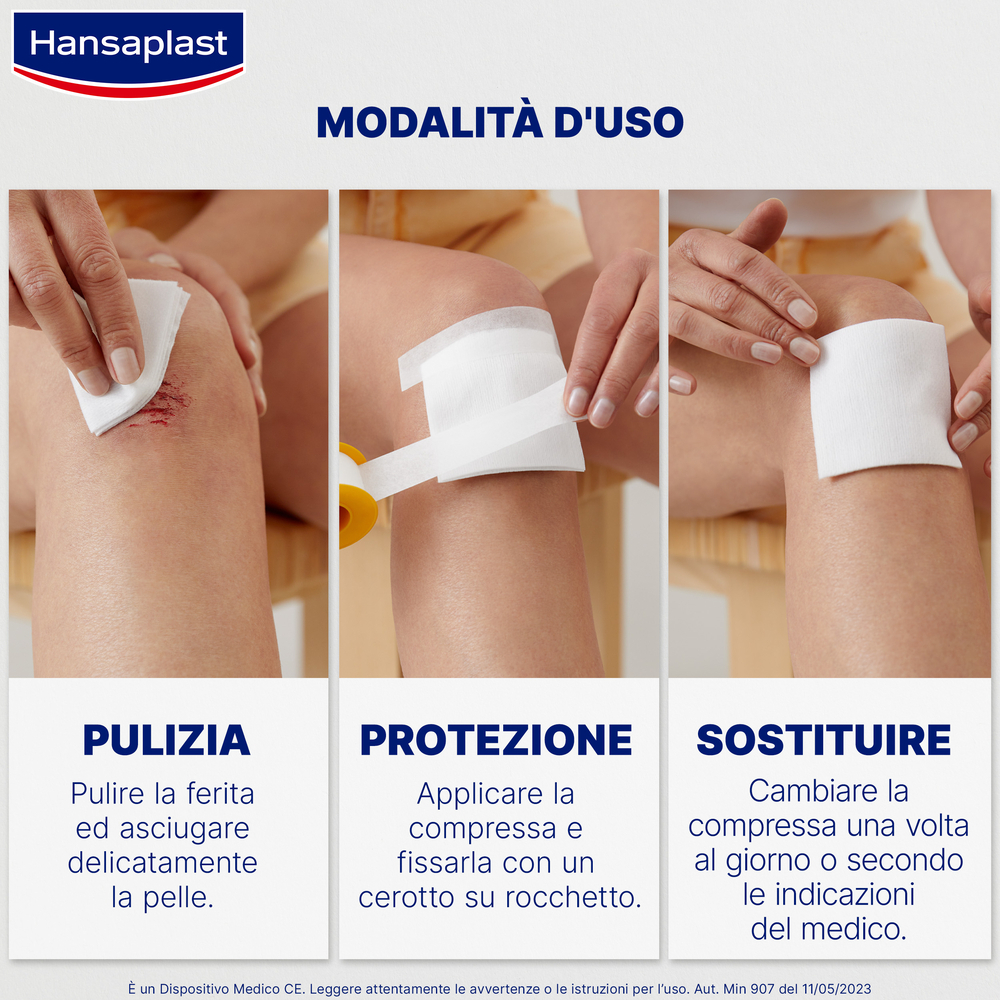 Hansaplast

MODALITÀ D'USO

PULIZIA

Pulire la ferita ed asciugare delicatamente la pelle.

PROTEZIONE

Applicare la compressa e fissarla con un cerotto su rocchetto.

SOSTITUIRE

Cambiare la compressa una volta al giorno o secondo le indicazioni del medico.

È un Dispositivo Medico CE. Leggere attentamente le avvertenze o le istruzioni per l'uso. Aut. Min 907 del 11/05/2023