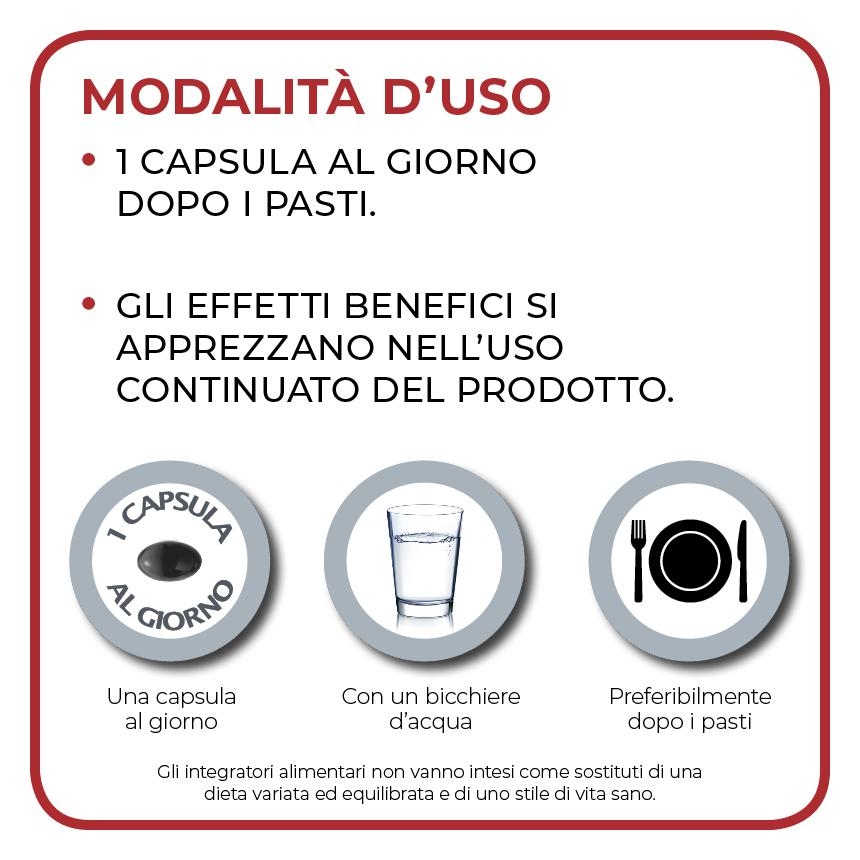 MODALITÀ D'USO

• 1 CAPSULA AL GIORNO DOPO I PASTI.

• GLI EFFETTI BENEFICI SI APPREZZANO NELL'USO CONTINUATO DEL PRODOTTO.

1 CAPSULA AL GIORNO

Una capsula al giorno

Con un bicchiere d'acqua

Preferibilmente dopo i pasti

Gli integratori alimentari non vanno intesi come sostituti di una dieta variata ed equilibrata e di uno stile di vita sano.