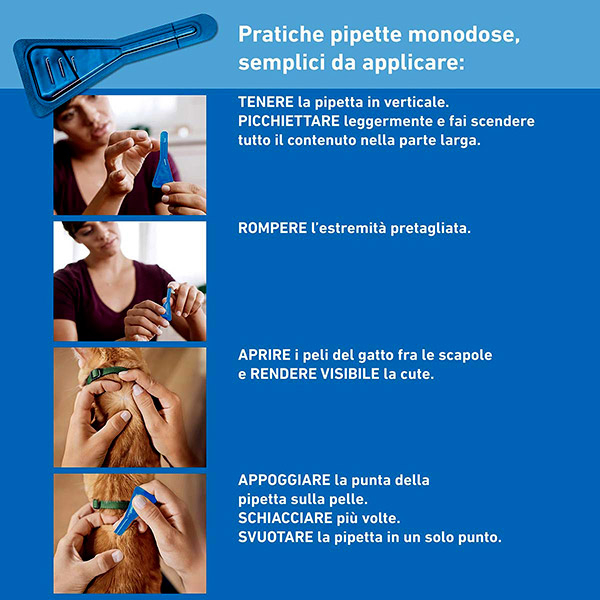 Pratiche pipette monodose, semplici da applicare:

TENERE la pipetta in verticale.
PICCHIETTARE leggermente e fai scendere tutto il contenuto nella parte larga.

ROMPERE l'estremità pretagliata.

APRIRE i peli del gatto fra le scapole e RENDERE VISIBILE la cute.

APPOGGIARE la punta della pipetta sulla pelle.
SCHIACCIARE più volte.
SVUOTARE la pipetta in un solo punto.