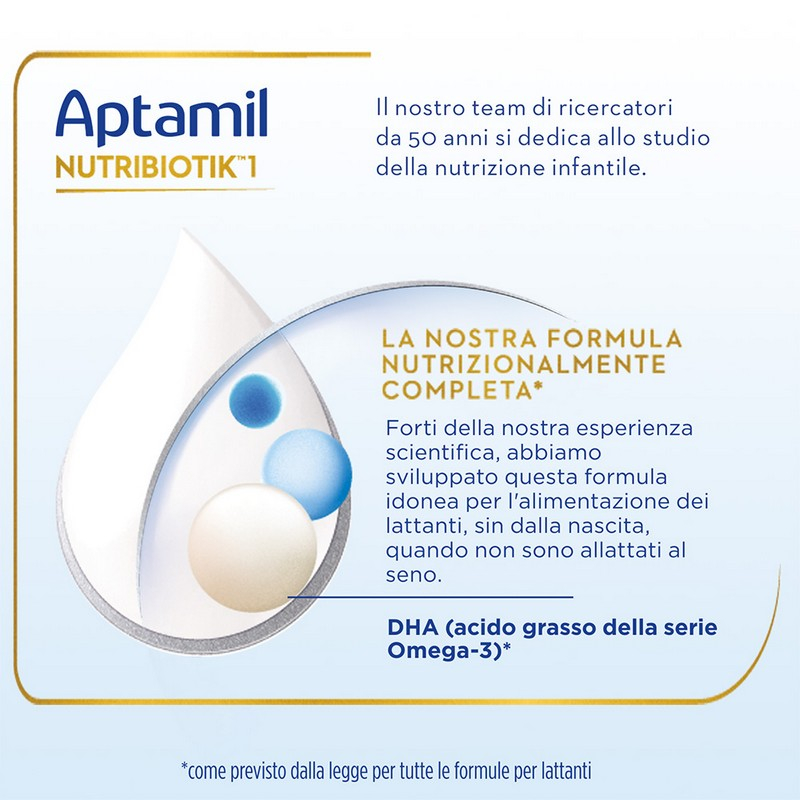 Aptamil
NUTRIBIOTIK™1

Il nostro team di ricercatori da 50 anni si dedica allo studio della nutrizione infantile.

LA NOSTRA FORMULA NUTRIZIONALMENTE COMPLETA*

Forti della nostra esperienza scientifica, abbiamo sviluppato questa formula idonea per l'alimentazione dei lattanti, sin dalla nascita, quando non sono allattati al seno.

DHA (acido grasso della serie Omega-3)*

*come previsto dalla legge per tutte le formule per lattanti