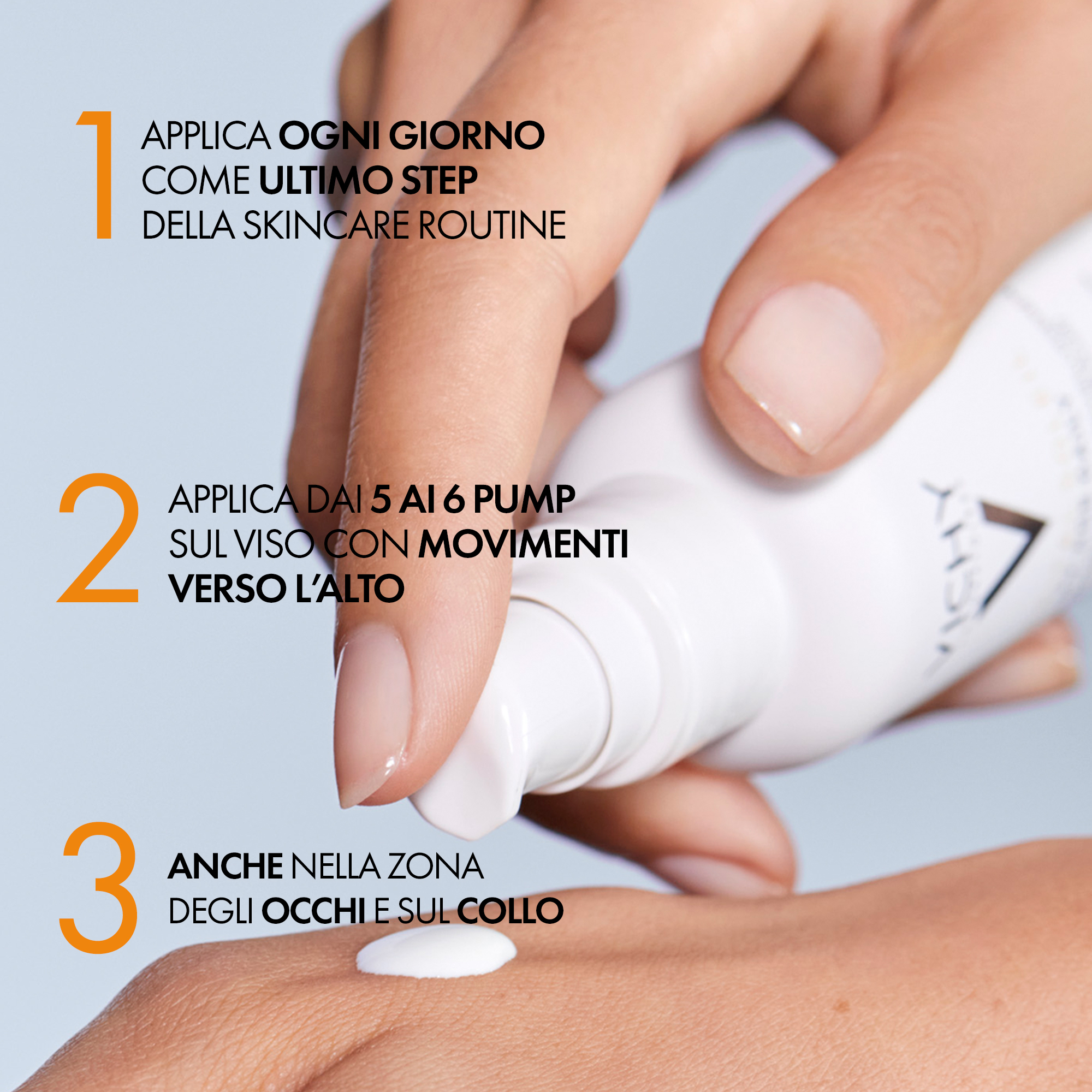 1 APPLICA OGNI GIORNO COME ULTIMO STEP DELLA SKINCARE ROUTINE

2 APPLICA DAI 5 AI 6 PUMP SUL VISO CON MOVIMENTI VERSO L'ALTO

3 ANCHE NELLA ZONA DEGLI OCCHI E SUL COLLO

VICHY