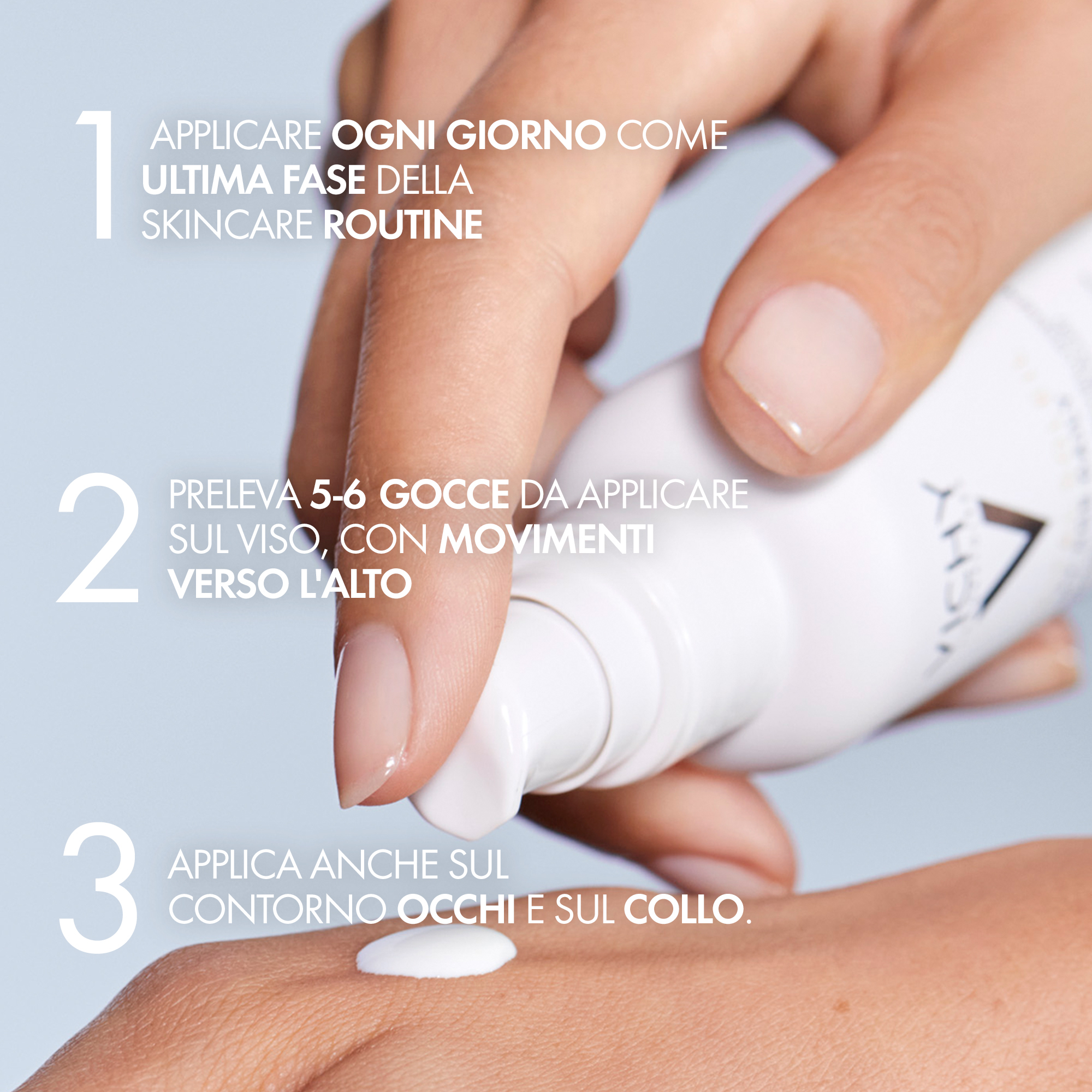 1 APPLICARE OGNI GIORNO COME ULTIMA FASE DELLA SKINCARE ROUTINE

2 PRELEVA 5-6 GOCCE DA APPLICARE SUL VISO, CON MOVIMENTI VERSO L'ALTO

3 APPLICA ANCHE SUL CONTORNO OCCHI E SUL COLLO.

VICHY