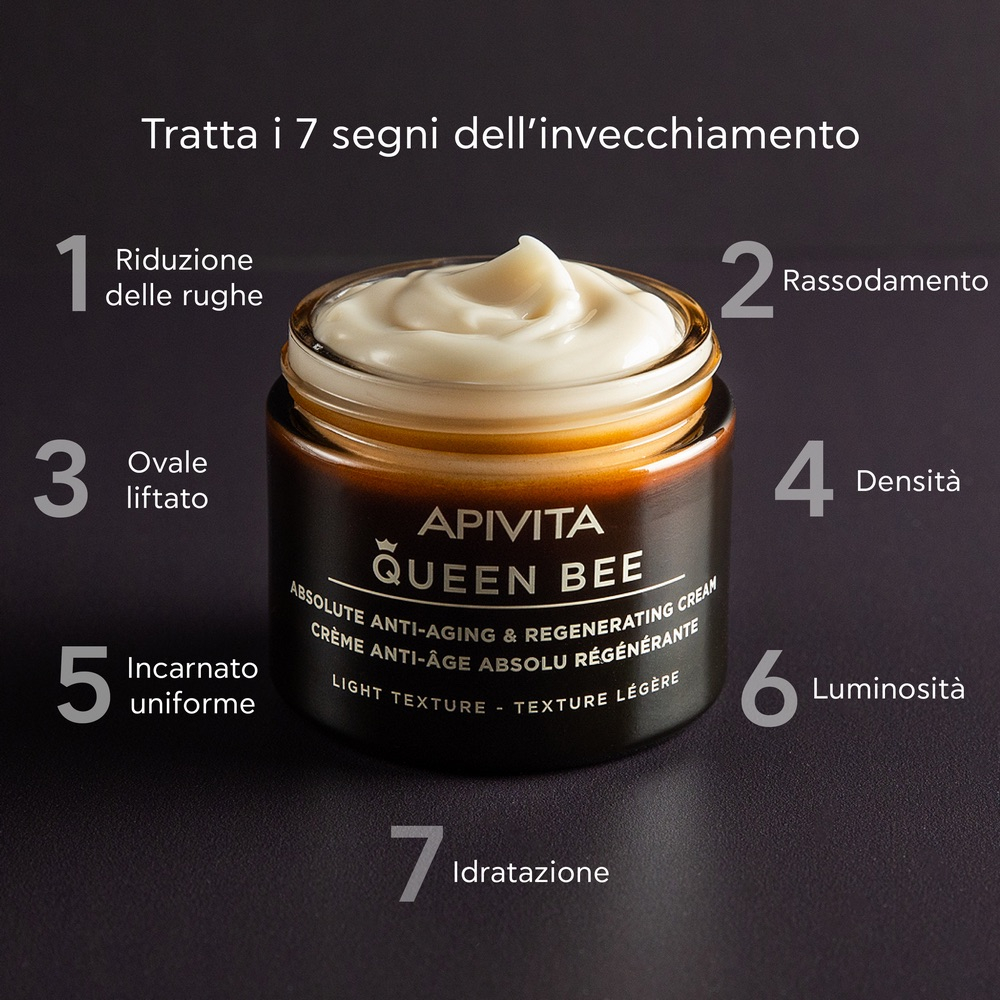 Tratta i 7 segni dell'invecchiamento

1 Riduzione delle rughe

2 Rassodamento

3 Ovale liftato

4 Densità

APIVITA
QUEEN BEE
ABSOLUTE ANTI-AGING & REGENERATING CREAM
CRÈME ANTI-ÂGE ABSOLU RÉGÉNÉRANTE
LIGHT TEXTURE - TEXTURE LÉGÈRE

5 Incarnato uniforme

6 Luminosità

7 Idratazione