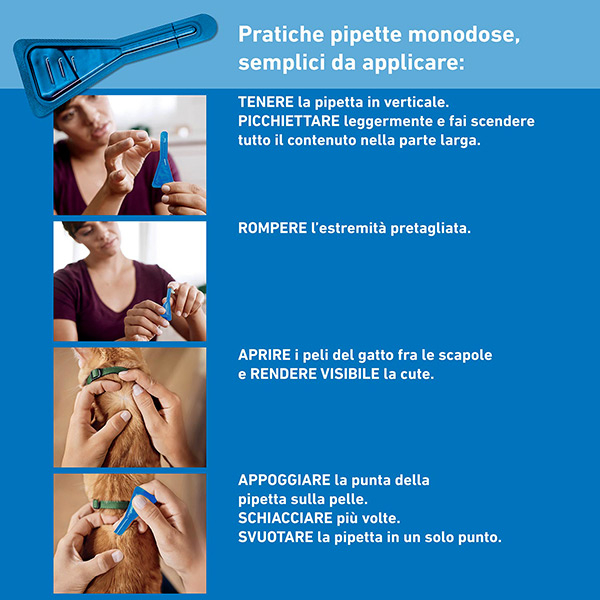 Pratiche pipette monodose, semplici da applicare:

TENERE la pipetta in verticale. PICCHIETTARE leggermente e fai scendere tutto il contenuto nella parte larga.

ROMPERE l'estremità pretagliata.

APRIRE i peli del gatto fra le scapole e RENDERE VISIBILE la cute.

APPOGGIARE la punta della pipetta sulla pelle. SCHIACCIARE più volte. SVUOTARE la pipetta in un solo punto.