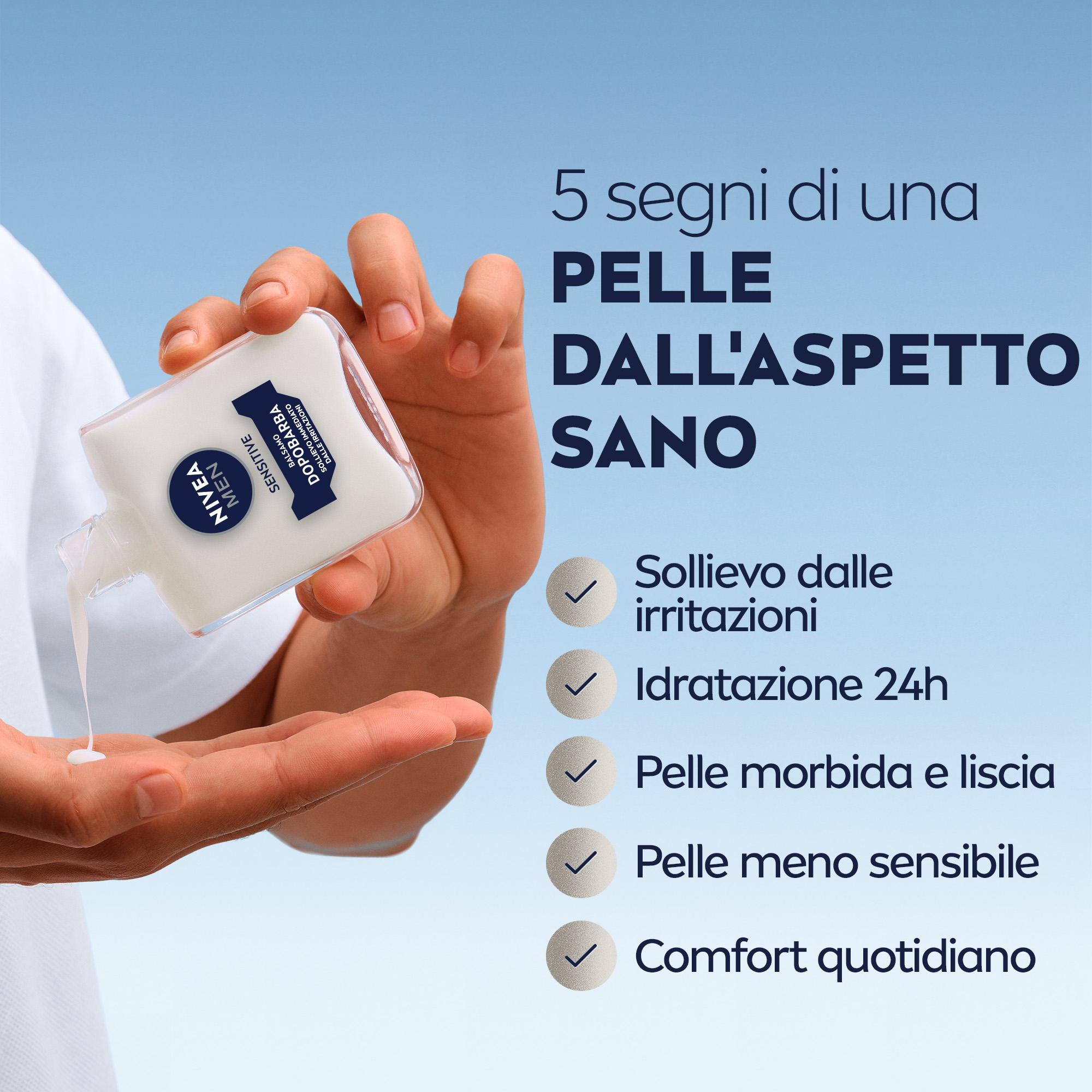 NIVEA MEN
SENSITIVE
BALSAMO
DOPOBARBA
SOLLIEVO IMMEDIATO
DALLE IRRITAZIONI

5 segni di una
PELLE DALL'ASPETTO SANO

Sollievo dalle irritazioni
Idratazione 24h
Pelle morbida e liscia
Pelle meno sensibile
Comfort quotidiano